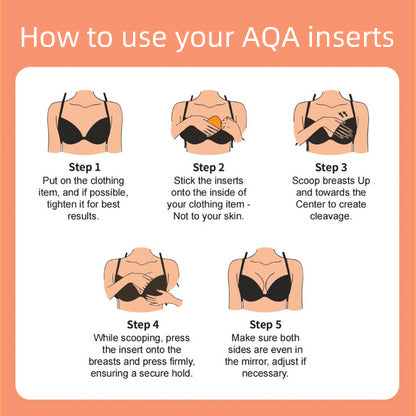 How to use your AQA inserts

Step 1
Put on the clothing item, and if possible, tighten it for best results.

Step 2
Stick the inserts onto the inside of your clothing item - Not to your skin.

Step 3
Scoop breasts Up and towards the Center to create cleavage.

Step 4
While scooping, press the insert onto the breasts and press firmly, ensuring a secure hold.

Step 5
Make sure both sides are even in the mirror, adjust if necessary.