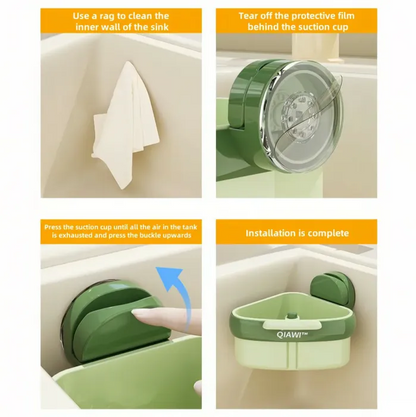 Use a rag to clean the inner wall of the sink

Tear off the protective film behind the suction cup

Press the suction cup until all the air in the tank is exhausted and press the buckle upwards

Installation is complete

QIAWI™