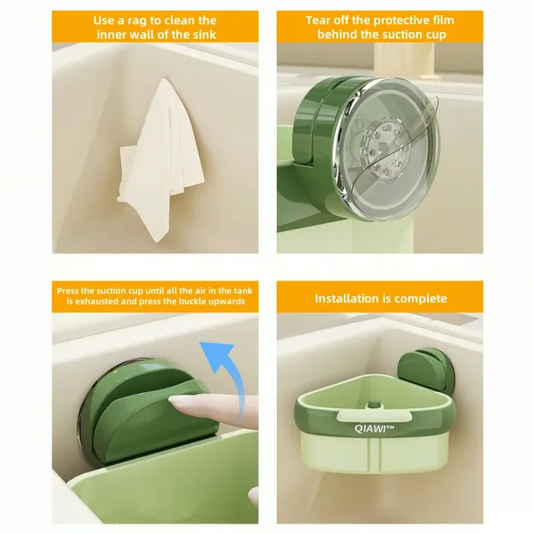 Use a rag to clean the inner wall of the sink

Tear off the protective film behind the suction cup

Press the suction cup until all the air in the tank is exhausted and press the buckle upwards

Installation is complete

QIAWI™